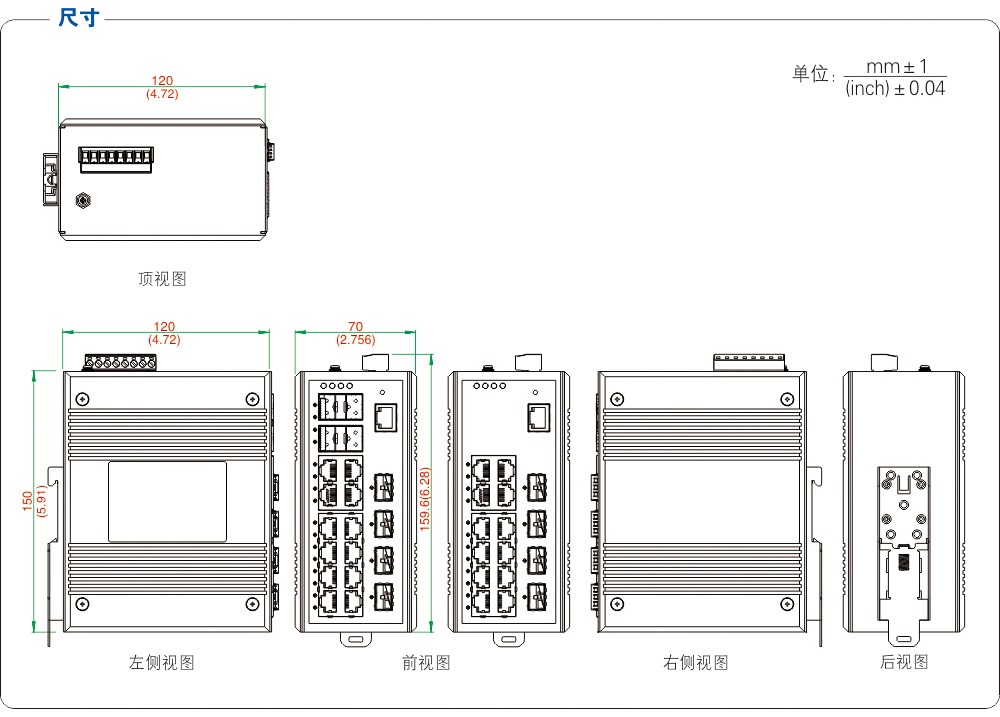 尺寸

单位: $\frac{mm \pm 1}{(inch) \pm 0.04}$

120
(4.72)

顶视图

120
(4.72)

150
(5.91)

70
(2.756)

159.6(6.28)

左侧视图

前视图

右侧视图

后视图