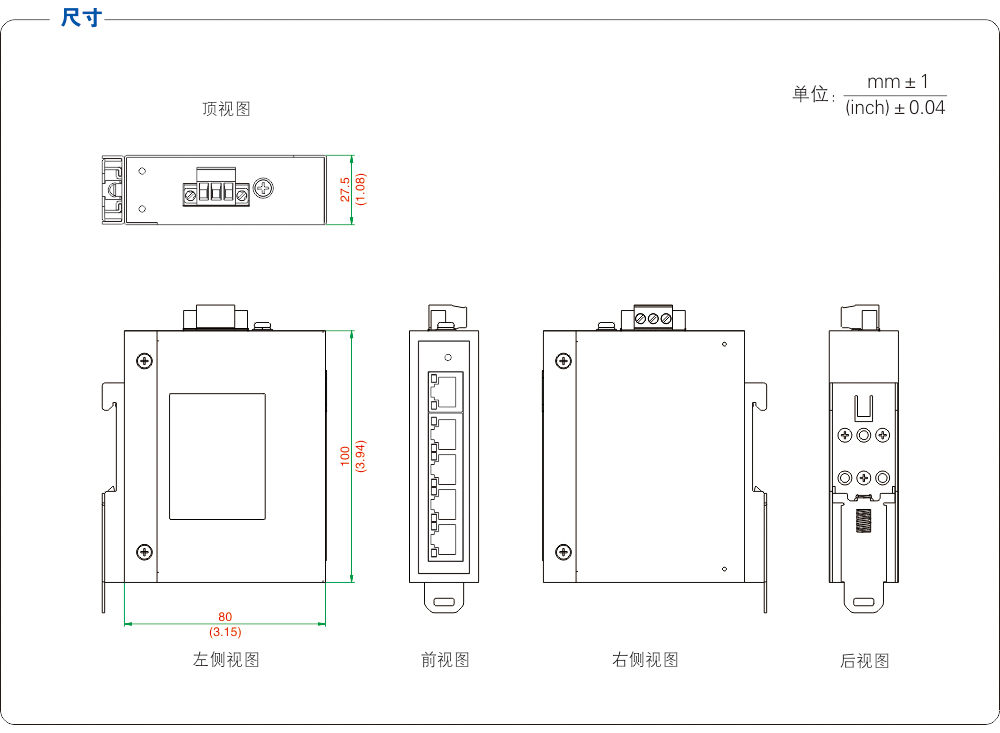 尺寸

顶视图

单位: $\frac{mm \pm 1}{(inch) \pm 0.04}$

27.5
(1.08)

100
(3.94)

80
(3.15)

左侧视图

前视图

右侧视图

后视图